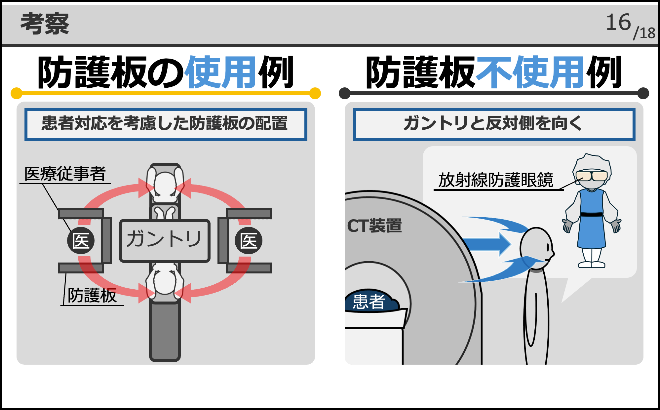 考察

16/18

防護板の使用例

患者対応を考慮した防護板の配置

医療従事者

医

ガントリ

医

防護板

防護板不使用例

ガントリと反対側を向く

放射線防護眼鏡

CT装置

患者