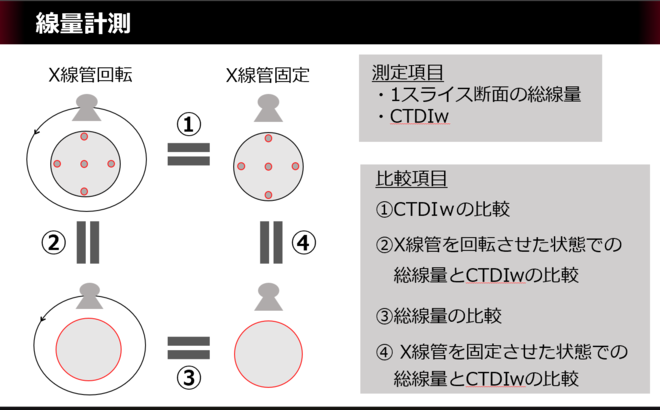 線量計測

X線管回転

X線管固定

①

②

④

③

測定項目
・1スライス断面の総線量
・CTDIw

比較項目

①CTDIwの比較

②X線管を回転させた状態での総線量とCTDIwの比較

③総線量の比較

④ X線管を固定させた状態での総線量とCTDIwの比較