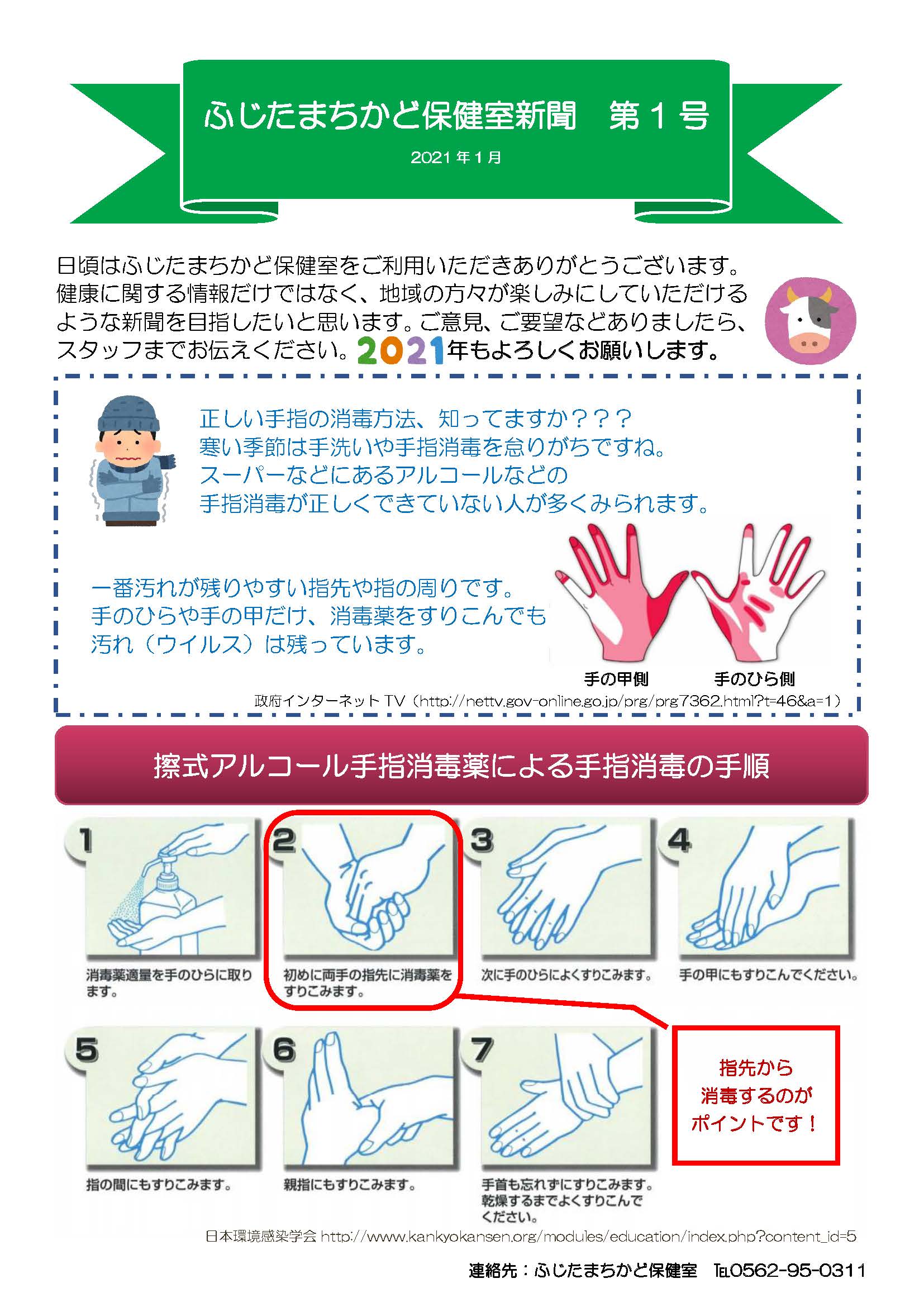 ふじたまちかど保健室新聞　第１号

2021年１月

日頃はふじたまちかど保健室をご利用いただきありがとうございます。健康に関する情報だけではなく、地域の方々が楽しみにしていただけるような新聞を目指したいと思います。ご意見、ご要望などありましたら、スタッフまでお伝えください。2021年もよろしくお願いします。

正しい手指の消毒方法、知ってますか？？？
寒い季節は手洗いや手指消毒を怠りがちですね。
スーパーなどにあるアルコールなどの
手指消毒が正しくできていない人が多くみられます。

一番汚れが残りやすい指先や指の周りです。
手のひらや手の甲だけ、消毒薬をすりこんでも
汚れ（ウイルス）は残っています。

手の甲側　手のひら側

政府インターネットTV（http://nettv.gov-online.go.jp/prg/prg7362.html?t=46&a=1）

擦式アルコール手指消毒薬による手指消毒の手順

1
消毒薬適量を手のひらに取ります。

2
初めに両手の指先に消毒薬をすりこみます。

3
次に手のひらによくすりこみます。

4
手の甲にもすりこんでください。

5
指の間にもすりこみます。

6
親指にもすりこみます。

7
手首も忘れずにすりこみます。乾燥するまでよくすりこんでください。

指先から
消毒するのが
ポイントです！

日本環境感染学会 http://www.kankyokansen.org/modules/education/index.php?content_id=5

連絡先：ふじたまちかど保健室　TEL0562-95-0311